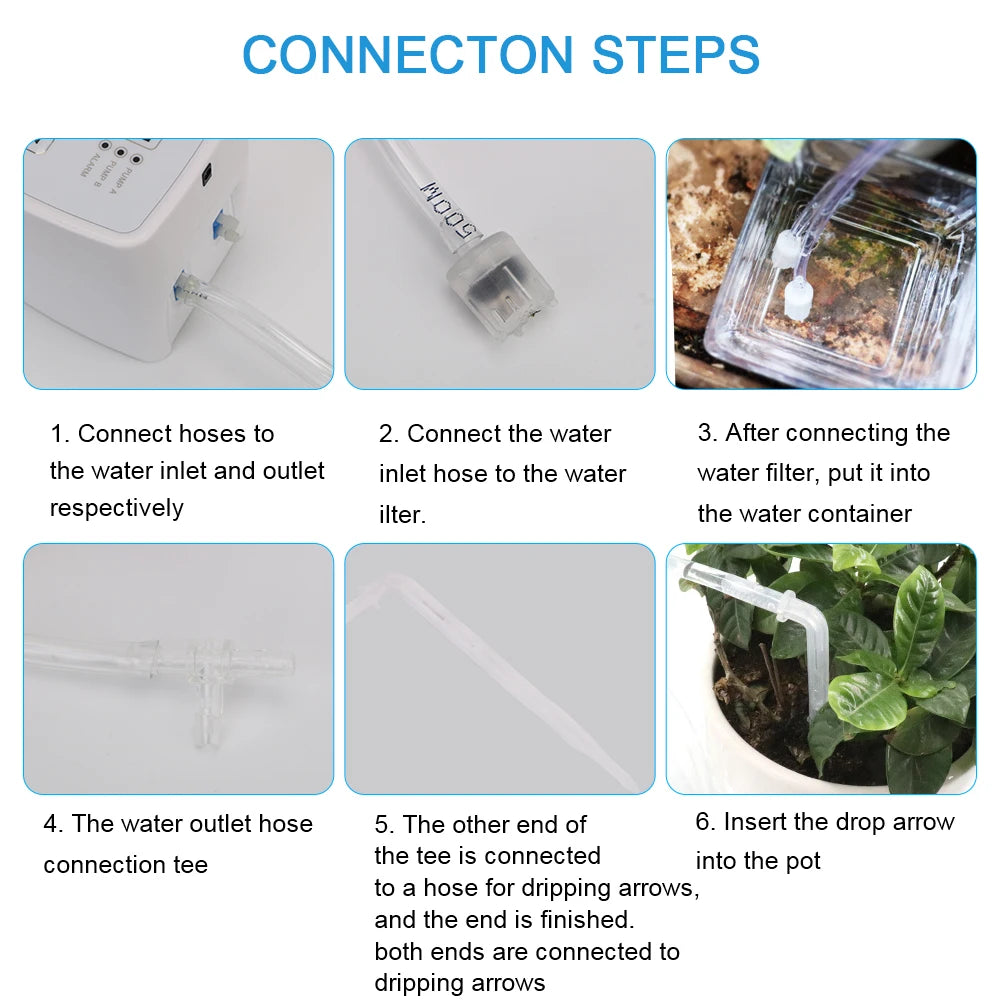 CONNECTON STEPS

PUMP A
PUMP B
ALARM

500M

1. Connect hoses to the water inlet and outlet respectively

2. Connect the water inlet hose to the water ilter.

3. After connecting the water filter, put it into the water container

4. The water outlet hose connection tee

5. The other end of the tee is connected to a hose for dripping arrows, and the end is finished. both ends are connected to dripping arrows

6. Insert the drop arrow into the pot