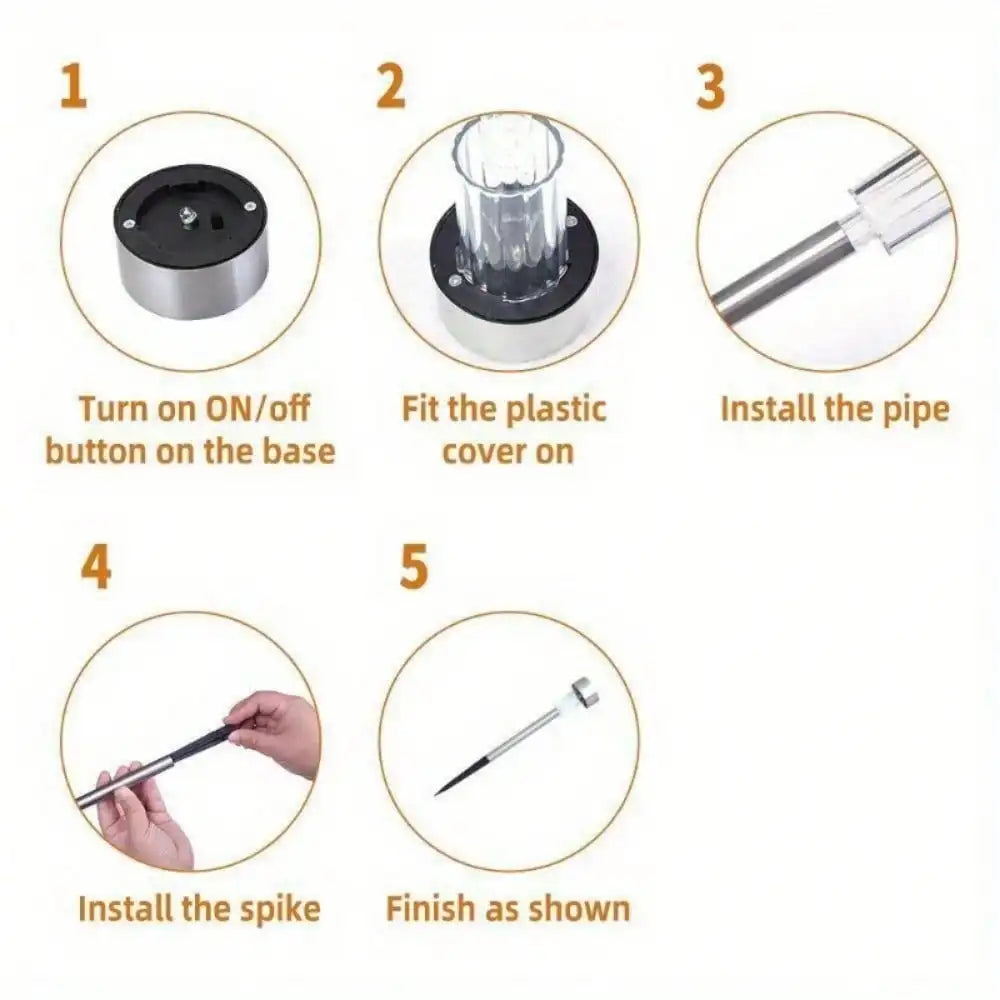 1

Turn on ON/off button on the base

2

Fit the plastic cover on

3

Install the pipe

4

Install the spike

5

Finish as shown