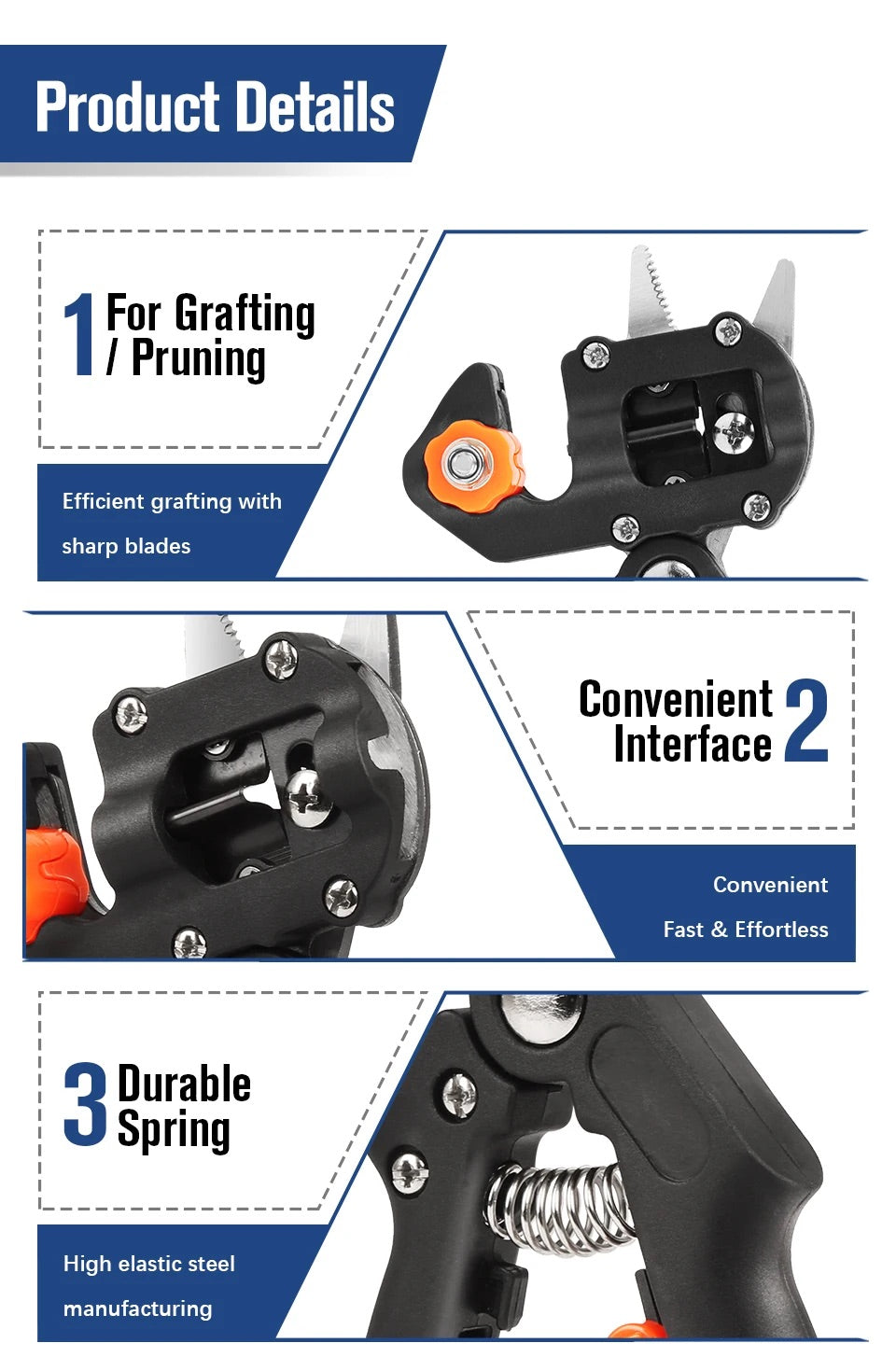 Product Details

1 For Grafting / Pruning

Efficient grafting with sharp blades

Convenient Interface 2

Convenient

Fast & Effortless

3 Durable Spring

High elastic steel manufacturing