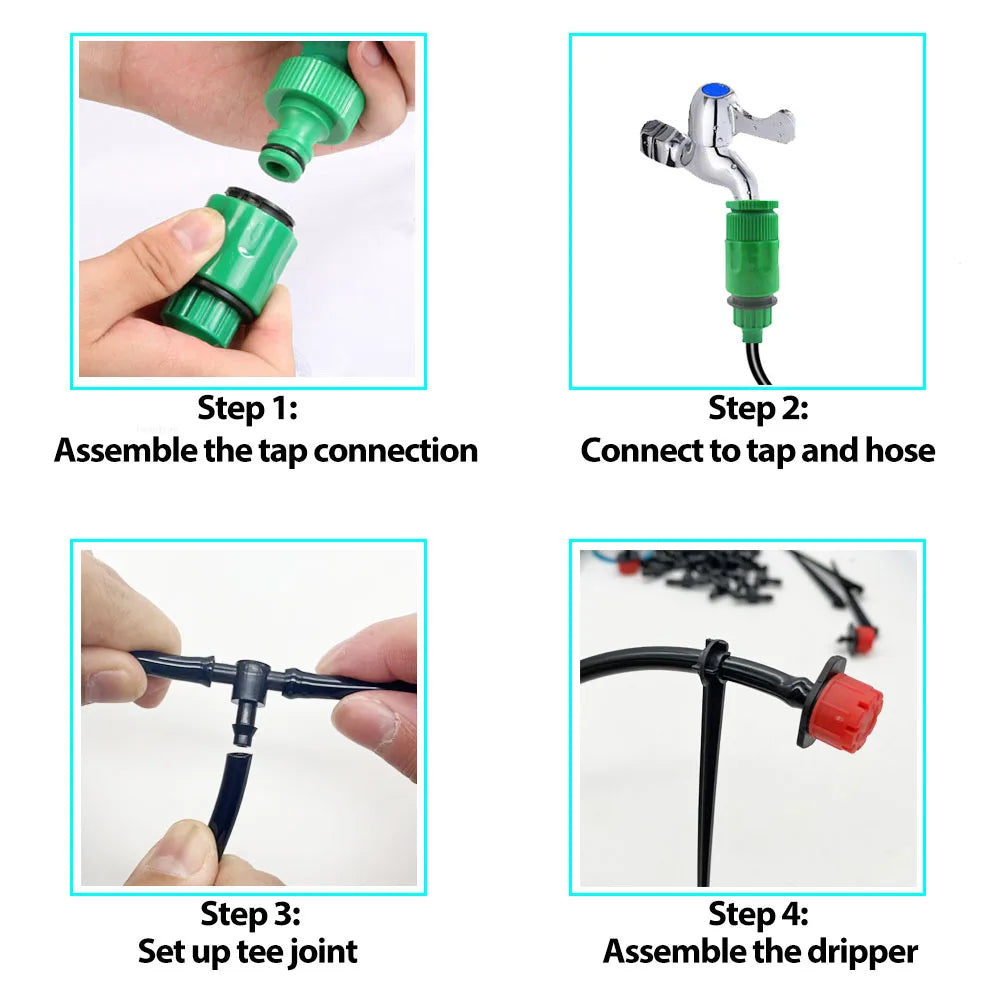 Step 1:
Assemble the tap connection

Step 2:
Connect to tap and hose

Step 3:
Set up tee joint

Step 4:
Assemble the dripper