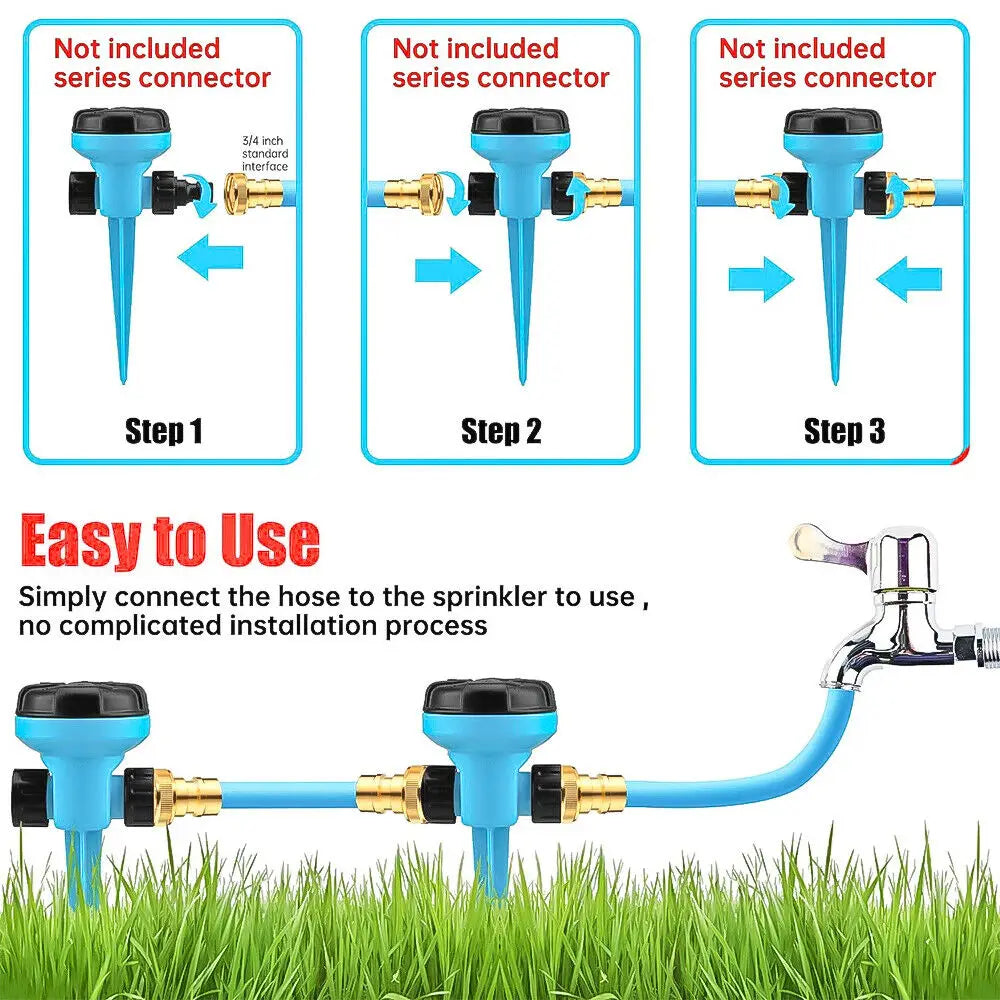 Not included series connector

3/4 inch standard interface

Step 1

Not included series connector

Step 2

Not included series connector

Step 3

Easy to Use

Simply connect the hose to the sprinkler to use , no complicated installation process